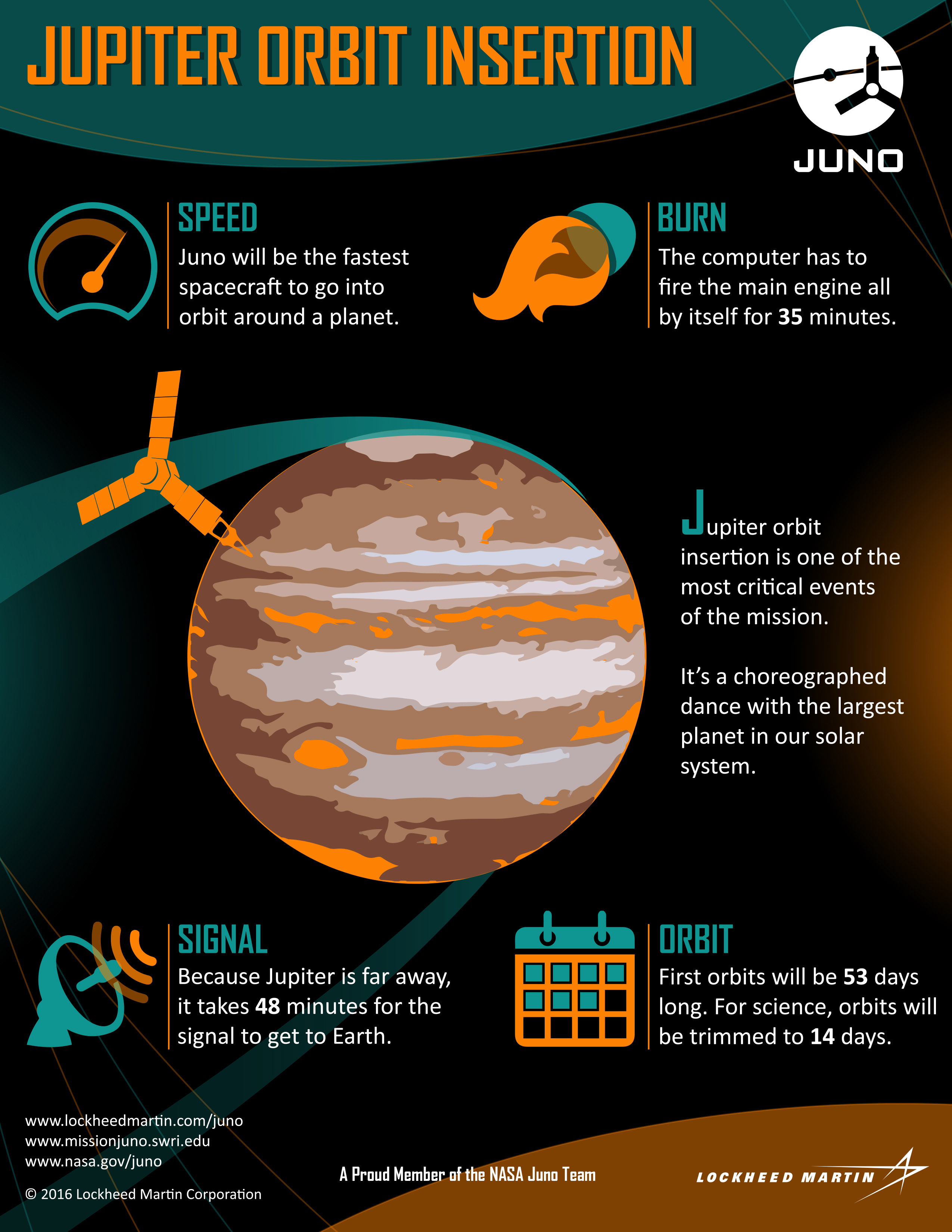 JUPITER ORBIT INSERTION

JUNO

SPEED
Juno will be the fastest spacecraft to go into orbit around a planet.

BURN
The computer has to fire the main engine all by itself for 35 minutes.

Jupiter orbit insertion is one of the most critical events of the mission.

It's a choreographed dance with the largest planet in our solar system.

SIGNAL
Because Jupiter is far away, it takes 48 minutes for the signal to get to Earth.

ORBIT
First orbits will be 53 days long. For science, orbits will be trimmed to 14 days.

www.lockheedmartin.com/juno
www.missionjuno.swri.edu
www.nasa.gov/juno

© 2016 Lockheed Martin Corporation

A Proud Member of the NASA Juno Team

LOCKHEED MARTIN