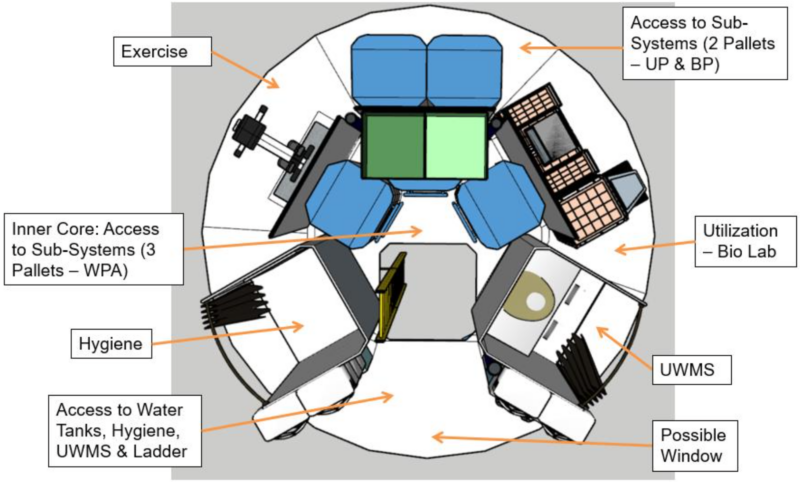 Exercise

Access to Sub-Systems (2 Pallets – UP & BP)

Inner Core: Access to Sub-Systems (3 Pallets – WPA)

Utilization – Bio Lab

Hygiene

UWMS

Access to Water Tanks, Hygiene, UWMS & Ladder

Possible Window